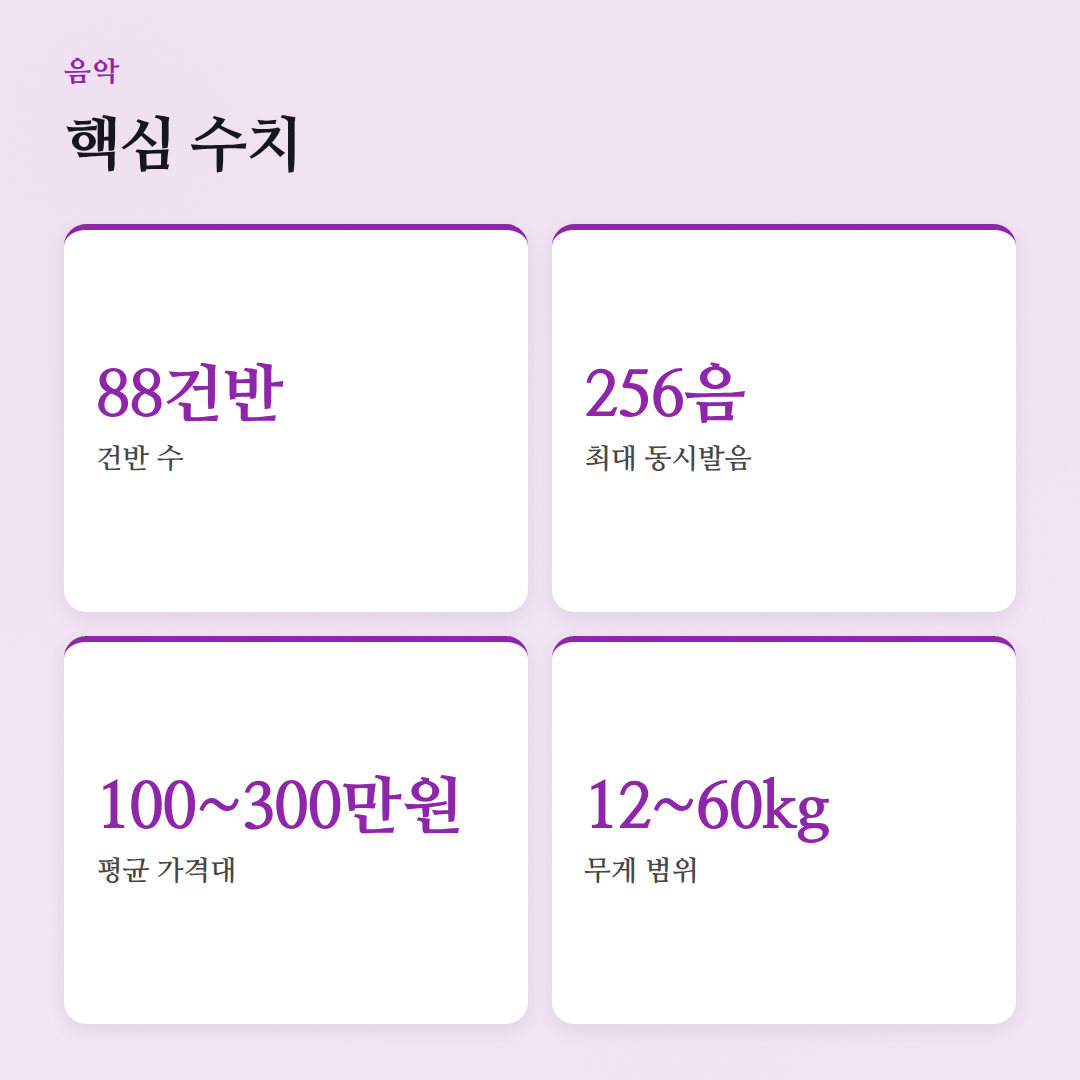 음악

핵심 수치

88건반
건반 수

256음
최대 동시발음

100~300만원
평균 가격대

12~60kg
무게 범위